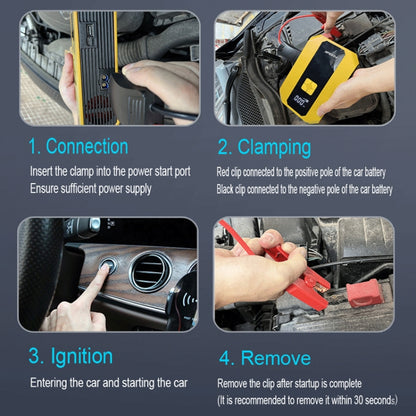 1. Connection

Insert the clamp into the power start port
Ensure sufficient power supply

2. Clamping

Red clip connected to the positive pole of the car battery
Black clip connected to the negative pole of the car battery

3. Ignition

Entering the car and starting the car

4. Remove

Remove the clip after startup is complete
(It is recommended to remove it within 30 seconds)